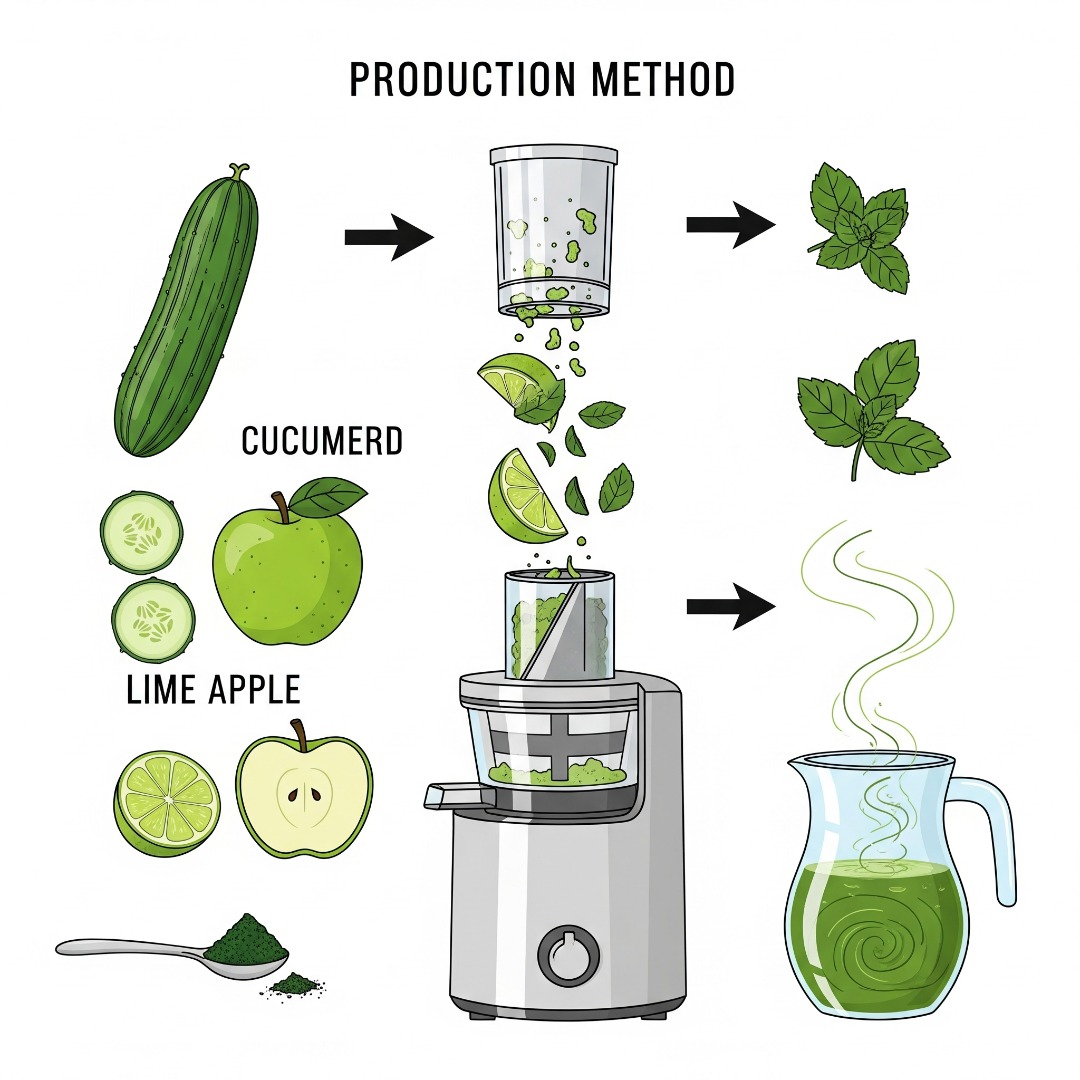 PRODUCTION METHOD

CUCUMERD

LIME APPLE